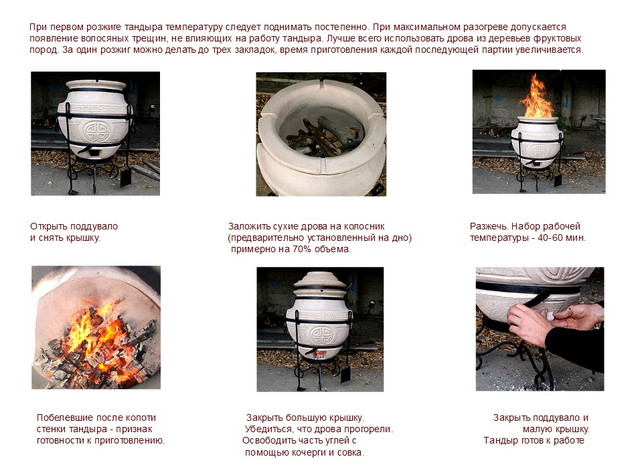 При первом розжиге тандыра температуру следует поднимать постепенно. При максимальном разогреве допускается появление волосяных трещин, не влияющих на работу тандыра. Лучше всего использовать дрова из деревьев фруктовых пород. За один розжиг можно делать до трех закладок, время приготовления каждой последующей партии увеличивается.

Открыть поддувало
и снять крышку.

Заложить сухие дрова на колосник
(предварительно установленный на дно)
примерно на 70% объема.

Разжечь. Набор рабочей
температуры - 40-60 мин.

Побелевшие после копоти
стенки тандыра - признак
готовности к приготовлению.

Закрыть большую крышку.
Убедиться, что дрова прогорели.
Освободить часть углей с
помощью кочерги и совка.

Закрыть поддувало и
малую крышку.
Тандыр готов к работе